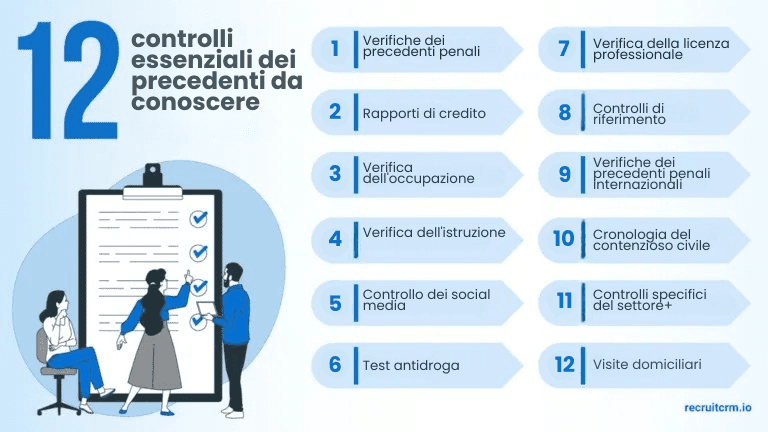 12 controlli essenziali dei precedenti da conoscere

1 Verifiche dei precedenti penali

2 Rapporti di credito

3 Verifica dell'occupazione

4 Verifica dell'istruzione

5 Controllo dei social media

6 Test antidroga

7 Verifica della licenza professionale

8 Controlli di riferimento

9 Verifiche dei precedenti penali internazionali

10 Cronologia del contenzioso civile

11 Controlli specifici del settore+

12 Visite domiciliari

recruitcrm.io