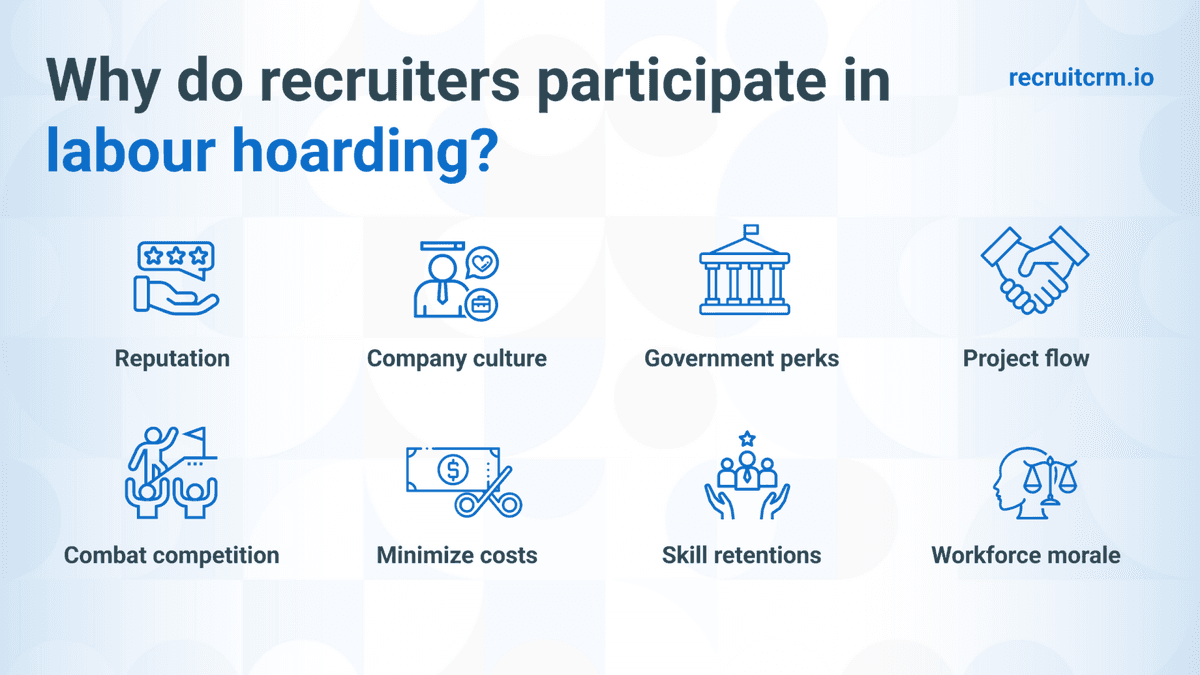 Why do recruiters participate in labour hoarding?

recruitcrm.io

Reputation

Company culture

Government perks

Project flow

Combat competition

Minimize costs

Skill retentions

Workforce morale