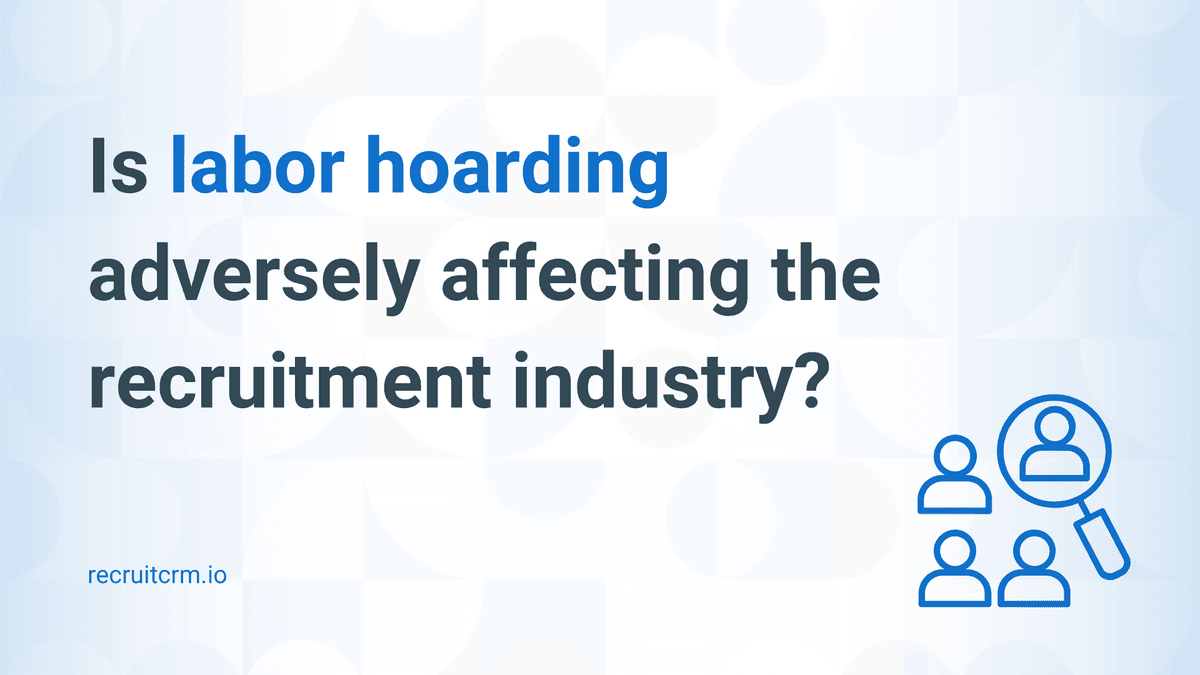 Is labor hoarding adversely affecting the recruitment industry?

recruitcrm.io