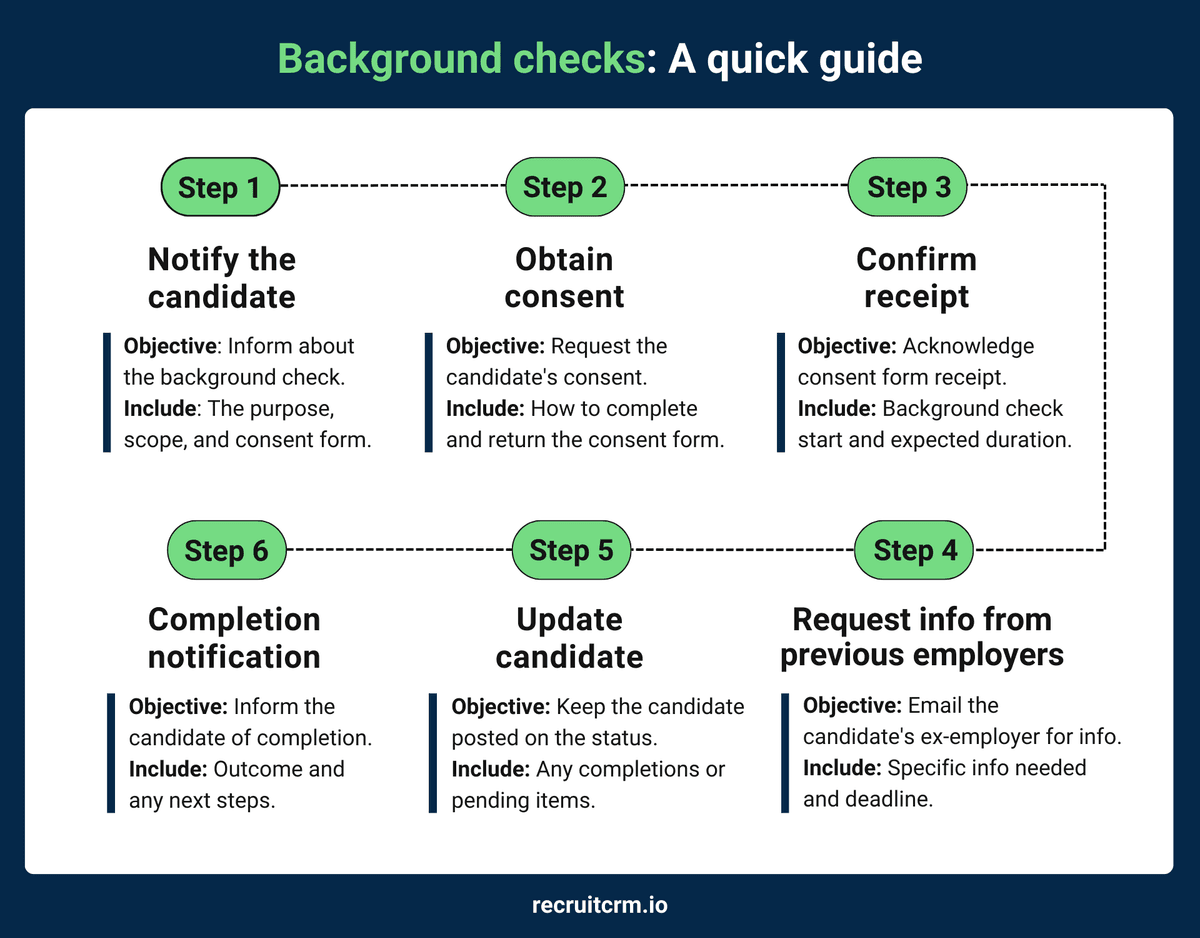 Background checks: A quick guide

Step 1

Notify the candidate

Objective: Inform about the background check.
Include: The purpose, scope, and consent form.

Step 2

Obtain consent

Objective: Request the candidate's consent.
Include: How to complete and return the consent form.

Step 3

Confirm receipt

Objective: Acknowledge consent form receipt.
Include: Background check start and expected duration.

Step 4

Request info from previous employers

Objective: Email the candidate's ex-employer for info.
Include: Specific info needed and deadline.

Step 5

Update candidate

Objective: Keep the candidate posted on the status.
Include: Any completions or pending items.

Step 6

Completion notification

Objective: Inform the candidate of completion.
Include: Outcome and any next steps.

recruitcrm.io