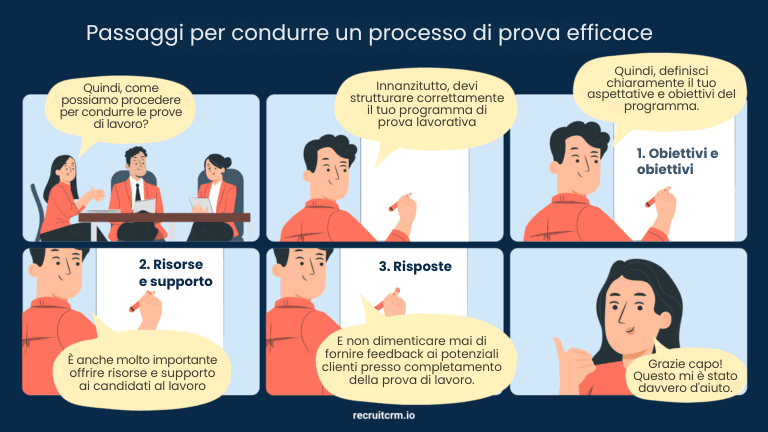 Passaggi per condurre un processo di prova efficace

Quindi, come possiamo procedere per condurre le prove di lavoro?

Innanzitutto, devi strutturare correttamente il tuo programma di prova lavorativa

Quindi, definisci chiaramente il tuo aspettative e obiettivi del programma.

1. Obiettivi e obiettivi

2. Risorse e supporto

È anche molto importante offrire risorse e supporto ai candidati al lavoro

3. Risposte

E non dimenticare mai di fornire feedback ai potenziali clienti presso completamento della prova di lavoro.

Grazie capo! Questo mi è stato davvero d'aiuto.

recruitcrm.io