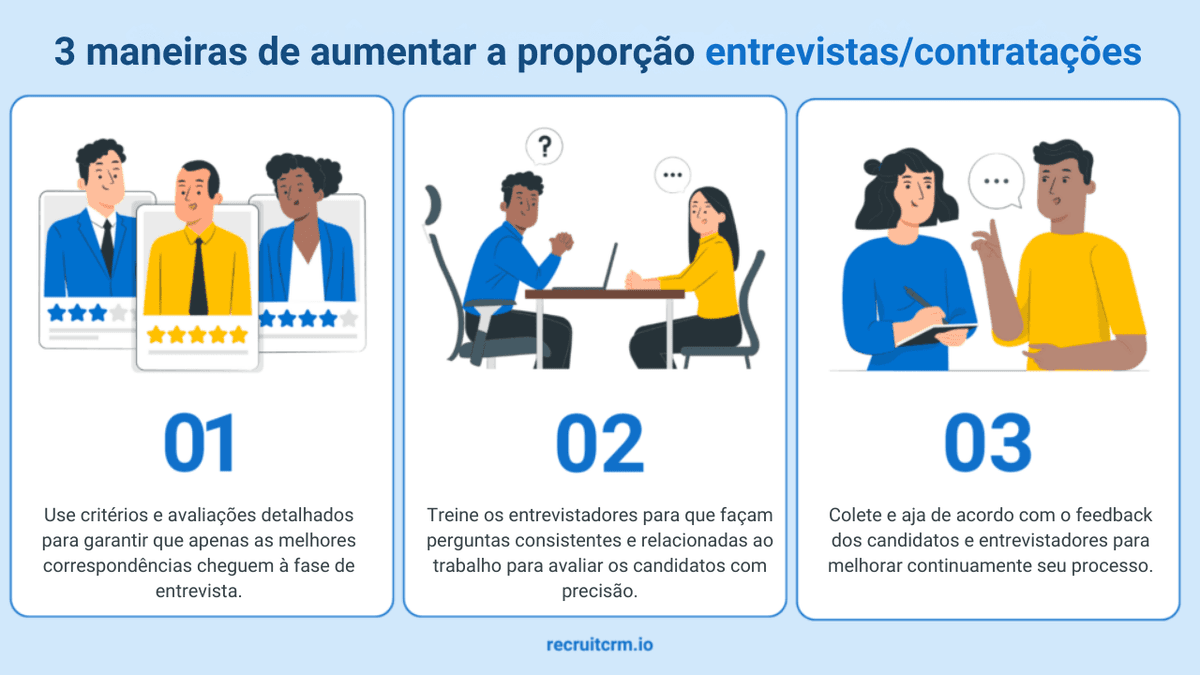 3 maneiras de aumentar a proporção entrevistas/contratações

?

...

...

01

Use critérios e avaliações detalhados para garantir que apenas as melhores correspondências cheguem à fase de entrevista.

02

Treine os entrevistadores para que façam perguntas consistentes e relacionadas ao trabalho para avaliar os candidatos com precisão.

03

Colete e aja de acordo com o feedback dos candidatos e entrevistadores para melhorar continuamente seu processo.

recruitcrm.io