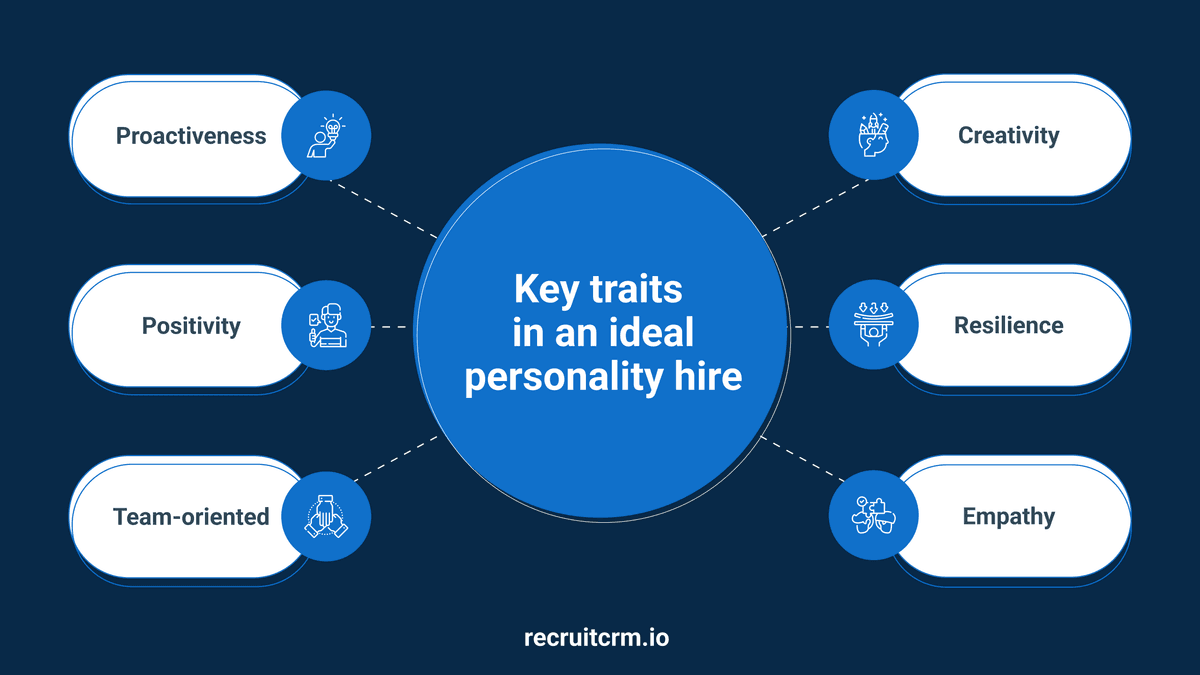 Key traits in an ideal personality hire

Proactiveness

Positivity

Team-oriented

Creativity

Resilience

Empathy

recruitcrm.io