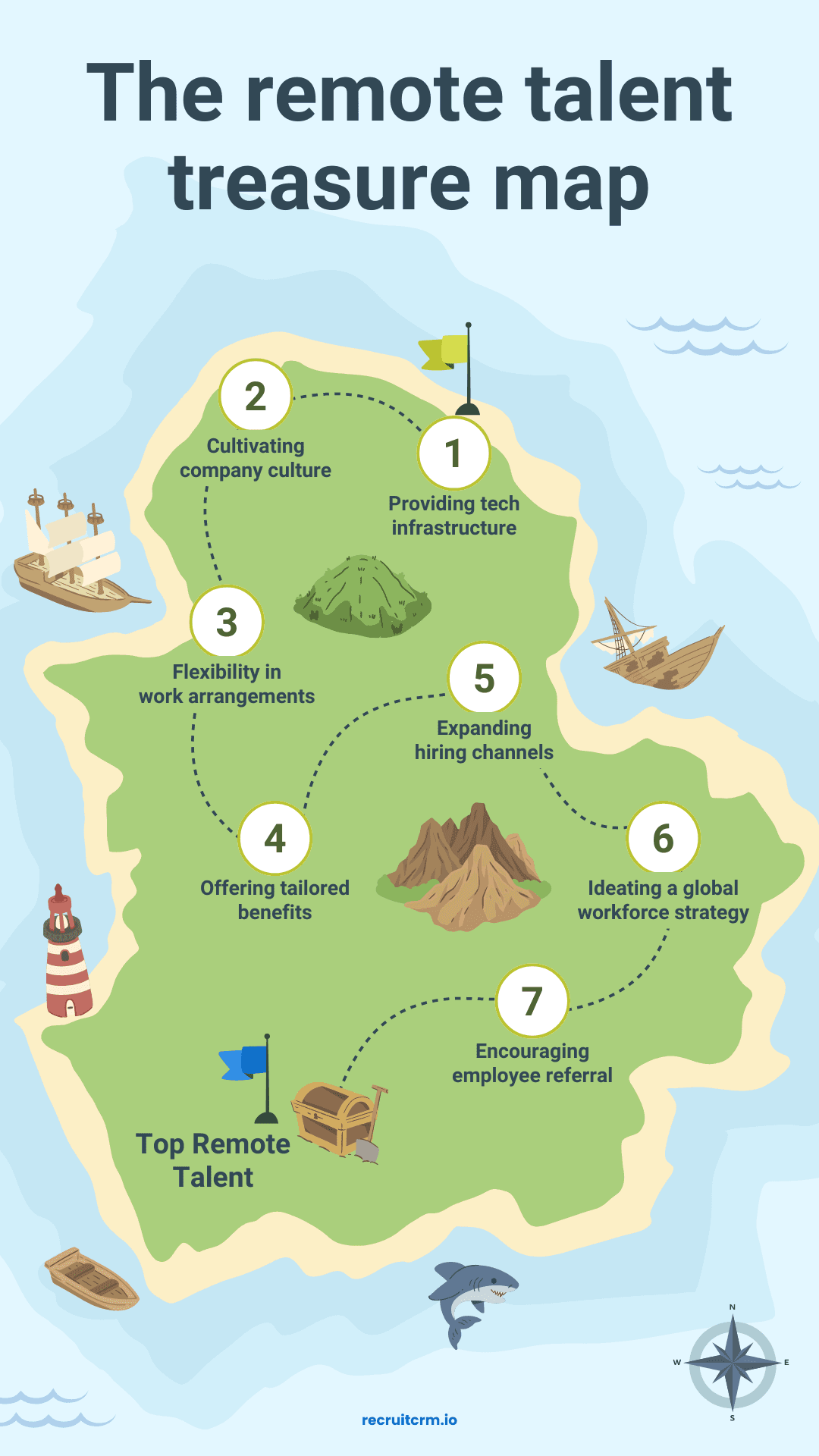 The remote talent treasure map

1
Providing tech infrastructure

2
Cultivating company culture

3
Flexibility in work arrangements

4
Offering tailored benefits

5
Expanding hiring channels

6
Ideating a global workforce strategy

7
Encouraging employee referral

Top Remote Talent

N
W
E
S

recruitcrm.io