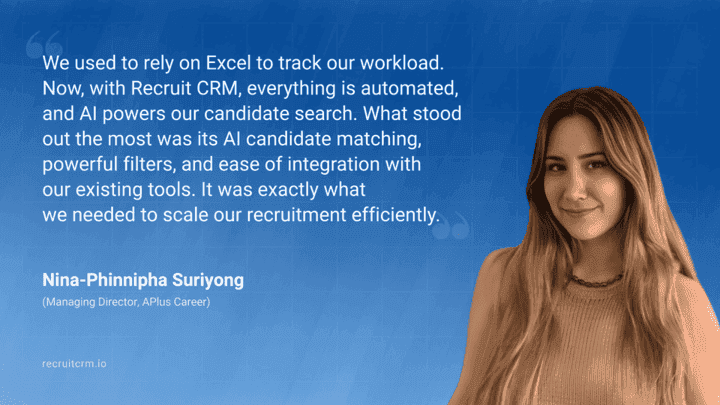 We used to rely on Excel to track our workload. Now, with Recruit CRM, everything is automated, and AI powers our candidate search. What stood out the most was its AI candidate matching, powerful filters, and ease of integration with our existing tools. It was exactly what we needed to scale our recruitment efficiently.

Nina-Phinnipha Suriyong

(Managing Director, APlus Career)

recruitcrm.io