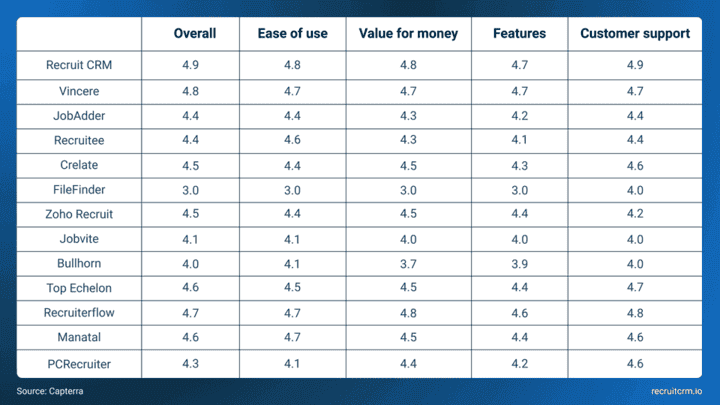 | | Overall | Ease of use | Value for money | Features | Customer support |
|---|---|---|---|---|---|
| Recruit CRM | 4.9 | 4.8 | 4.8 | 4.7 | 4.9 |
| Vincere | 4.8 | 4.7 | 4.7 | 4.7 | 4.7 |
| JobAdder | 4.4 | 4.4 | 4.3 | 4.2 | 4.4 |
| Recruitee | 4.4 | 4.6 | 4.3 | 4.1 | 4.4 |
| Crelate | 4.5 | 4.4 | 4.5 | 4.3 | 4.6 |
| FileFinder | 3.0 | 3.0 | 3.0 | 3.0 | 4.0 |
| Zoho Recruit | 4.5 | 4.4 | 4.5 | 4.4 | 4.2 |
| Jobvite | 4.1 | 4.1 | 4.0 | 4.0 | 4.0 |
| Bullhorn | 4.0 | 4.1 | 3.7 | 3.9 | 4.0 |
| Top Echelon | 4.6 | 4.5 | 4.5 | 4.4 | 4.7 |
| Recruiterflow | 4.7 | 4.7 | 4.8 | 4.6 | 4.8 |
| Manatal | 4.6 | 4.7 | 4.5 | 4.4 | 4.6 |
| PCRecruiter | 4.3 | 4.1 | 4.4 | 4.2 | 4.6 |

Source: Capterra

recruitcrm.io