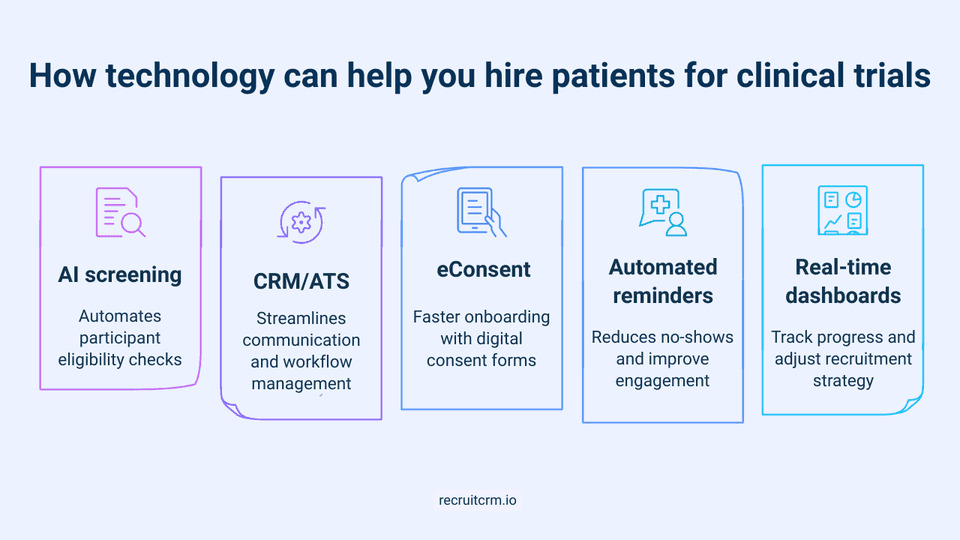 How technology can help you hire patients for clinical trials

AI screening

Automates participant eligibility checks

CRM/ATS

Streamlines communication and workflow management

eConsent

Faster onboarding with digital consent forms

Automated reminders

Reduces no-shows and improve engagement

Real-time dashboards

Track progress and adjust recruitment strategy

recruitcrm.io