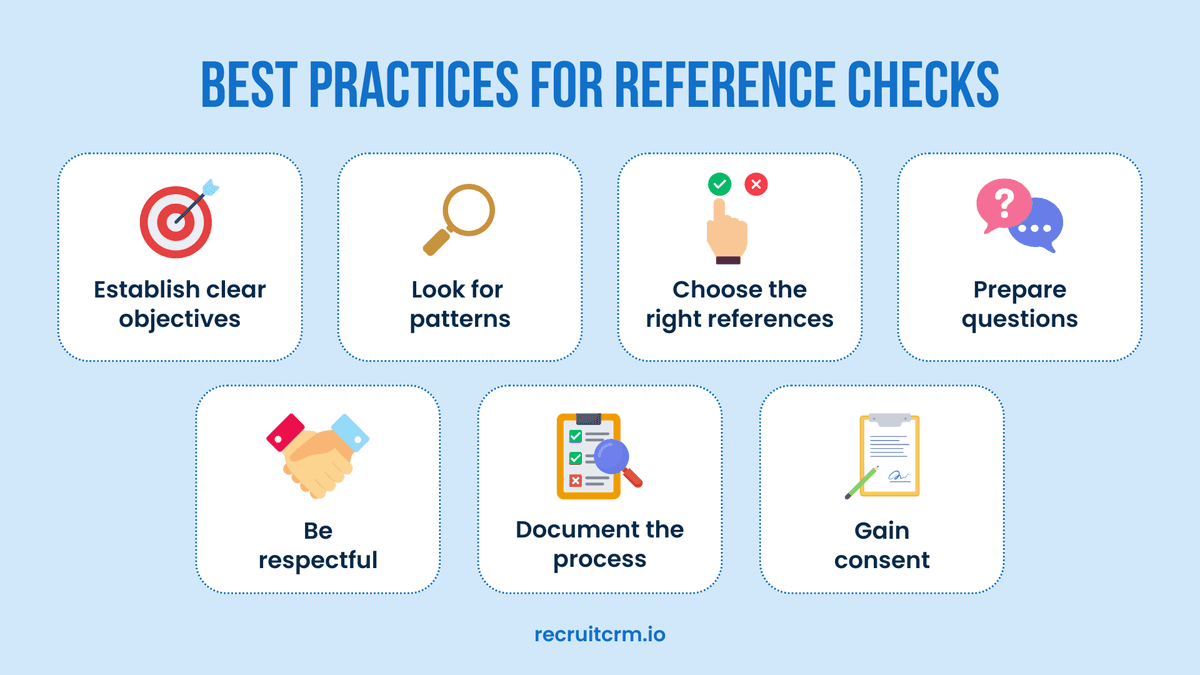 BEST PRACTICES FOR REFERENCE CHECKS

Establish clear objectives

Look for patterns

Choose the right references

Prepare questions

Be respectful

Document the process

Gain consent

recruitcrm.io