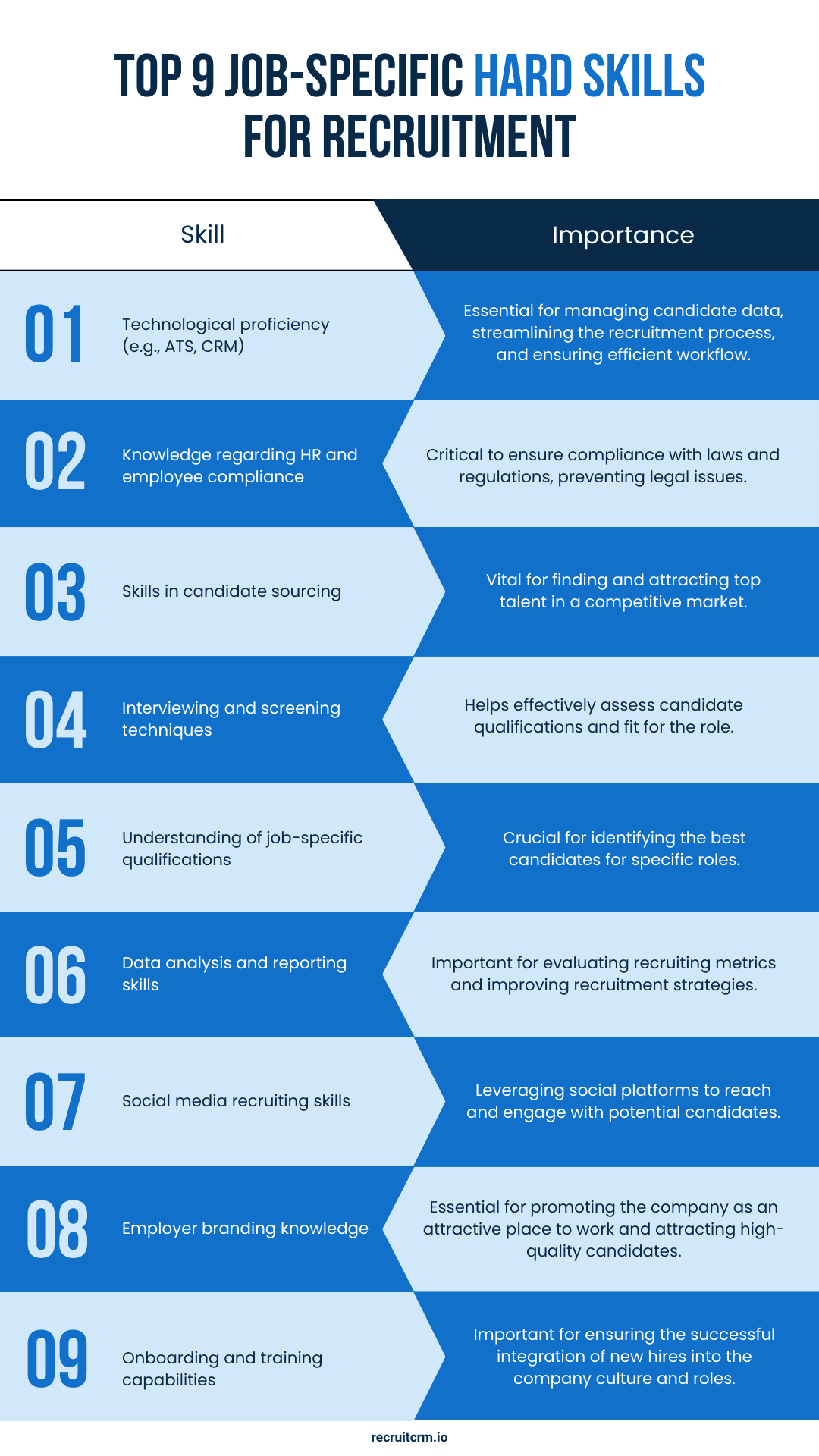 TOP 9 JOB-SPECIFIC HARD SKILLS FOR RECRUITMENT

| | Skill | Importance |
|---|---|---|
| 01 | Technological proficiency (e.g., ATS, CRM) | Essential for managing candidate data, streamlining the recruitment process, and ensuring efficient workflow. |
| 02 | Knowledge regarding HR and employee compliance | Critical to ensure compliance with laws and regulations, preventing legal issues. |
| 03 | Skills in candidate sourcing | Vital for finding and attracting top talent in a competitive market. |
| 04 | Interviewing and screening techniques | Helps effectively assess candidate qualifications and fit for the role. |
| 05 | Understanding of job-specific qualifications | Crucial for identifying the best candidates for specific roles. |
| 06 | Data analysis and reporting skills | Important for evaluating recruiting metrics and improving recruitment strategies. |
| 07 | Social media recruiting skills | Leveraging social platforms to reach and engage with potential candidates. |
| 08 | Employer branding knowledge | Essential for promoting the company as an attractive place to work and attracting high-quality candidates. |
| 09 | Onboarding and training capabilities | Important for ensuring the successful integration of new hires into the company culture and roles. |

recruitcrm.io