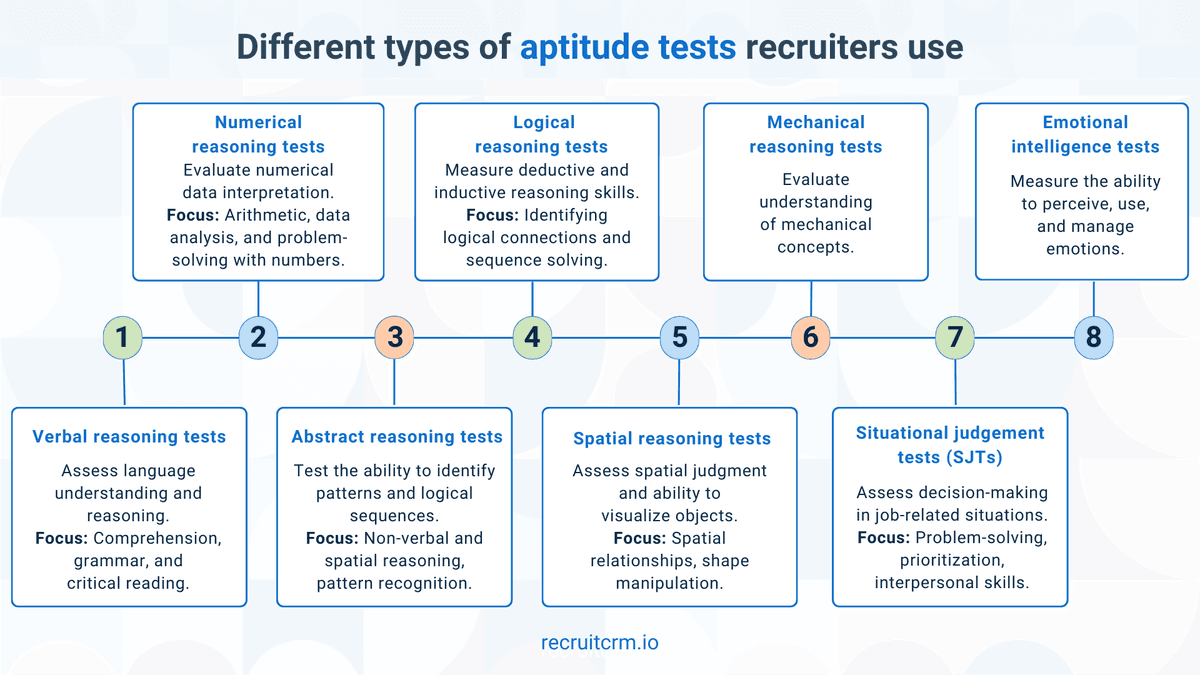 Different types of aptitude tests recruiters use

1

Verbal reasoning tests
Assess language understanding and reasoning.
Focus: Comprehension, grammar, and critical reading.

2

Numerical reasoning tests
Evaluate numerical data interpretation.
Focus: Arithmetic, data analysis, and problem-solving with numbers.

3

Abstract reasoning tests
Test the ability to identify patterns and logical sequences.
Focus: Non-verbal and spatial reasoning, pattern recognition.

4

Logical reasoning tests
Measure deductive and inductive reasoning skills.
Focus: Identifying logical connections and sequence solving.

5

Spatial reasoning tests
Assess spatial judgment and ability to visualize objects.
Focus: Spatial relationships, shape manipulation.

6

Mechanical reasoning tests
Evaluate understanding of mechanical concepts.

7

Situational judgement tests (SJTs)
Assess decision-making in job-related situations.
Focus: Problem-solving, prioritization, interpersonal skills.

8

Emotional intelligence tests
Measure the ability to perceive, use, and manage emotions.

recruitcrm.io