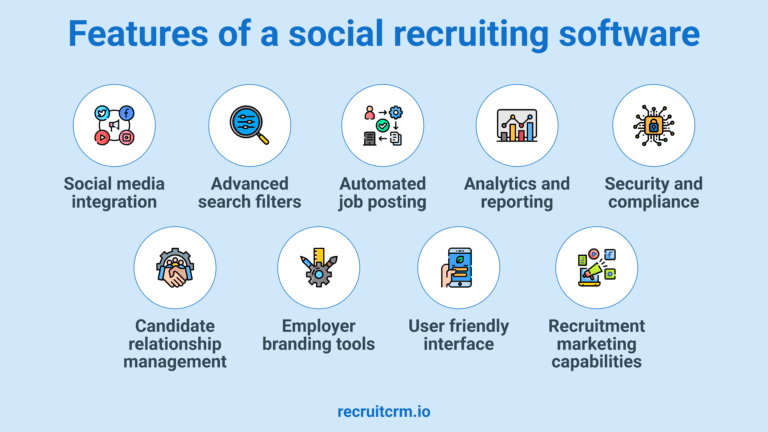 Features of a social recruiting software

Social media integration

Advanced search filters

Automated job posting

Analytics and reporting

Security and compliance

Candidate relationship management

Employer branding tools

User friendly interface

Recruitment marketing capabilities

recruitcrm.io