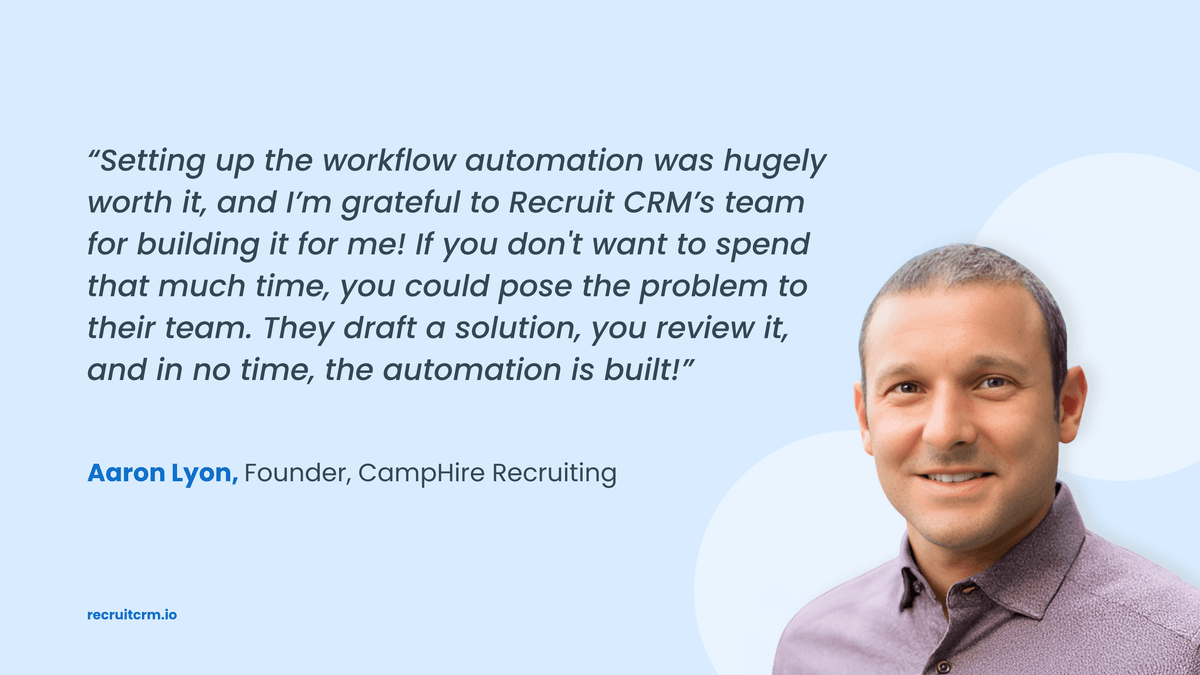 “Setting up the workflow automation was hugely worth it, and I’m grateful to Recruit CRM’s team for building it for me! If you don't want to spend that much time, you could pose the problem to their team. They draft a solution, you review it, and in no time, the automation is built!”

Aaron Lyon, Founder, CampHire Recruiting

recruitcrm.io