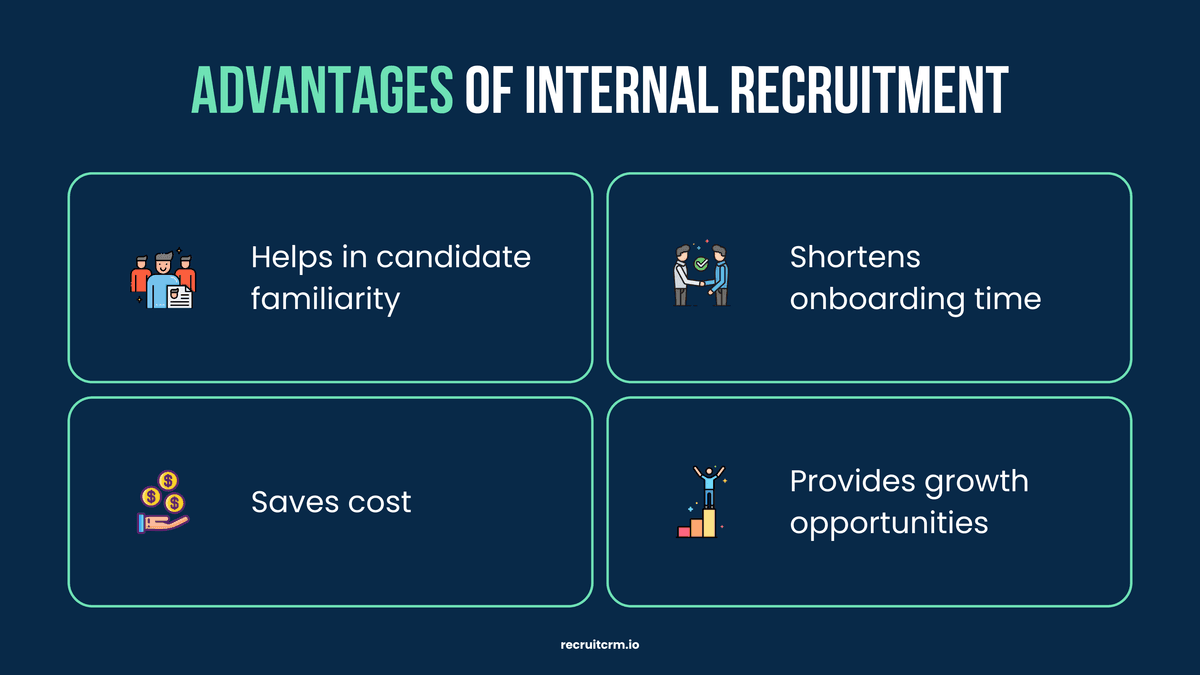 ADVANTAGES OF INTERNAL RECRUITMENT

Helps in candidate familiarity

Shortens onboarding time

Saves cost

Provides growth opportunities

recruitcrm.io