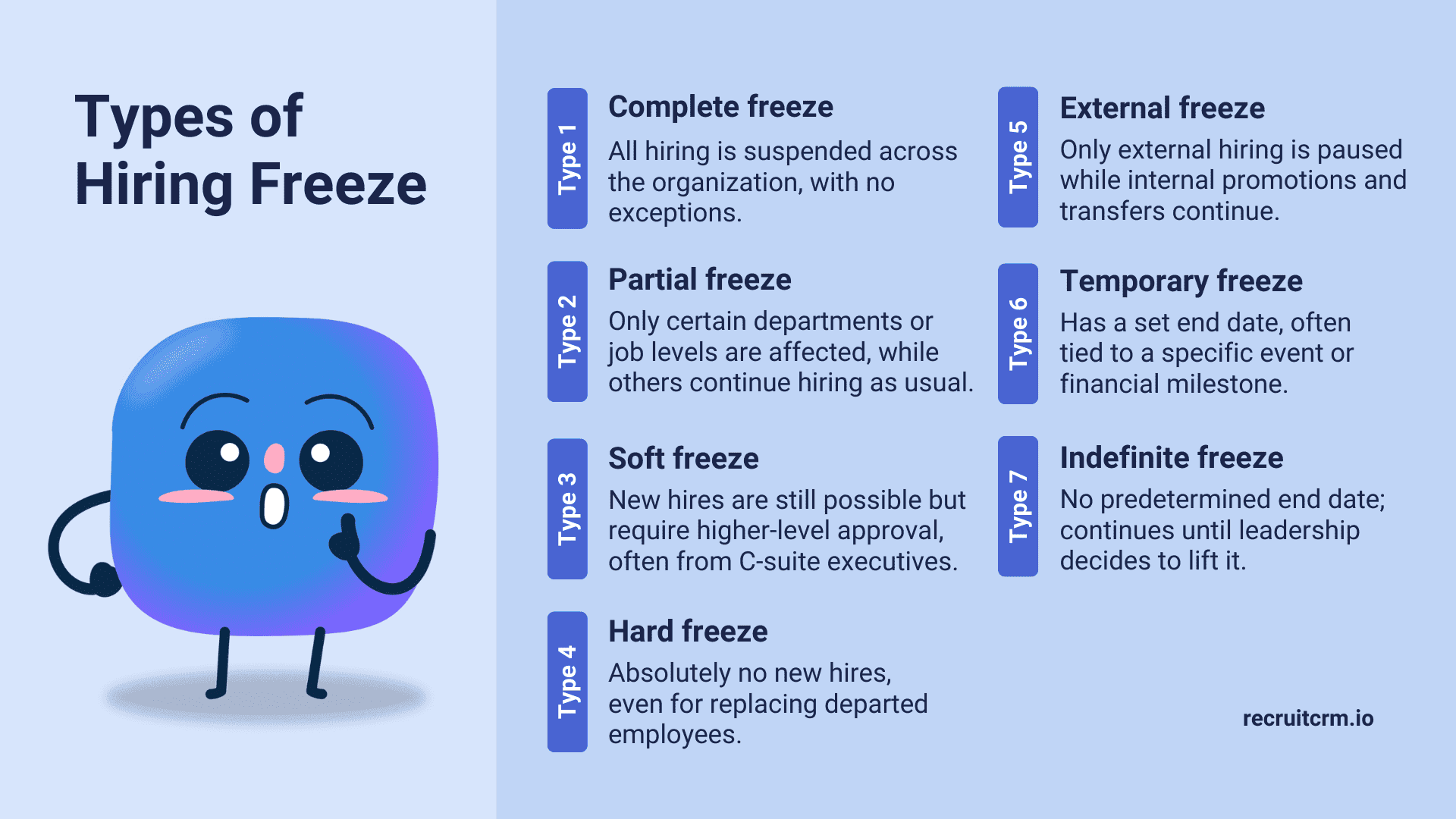 Types of Hiring Freeze

Type 1
Complete freeze
All hiring is suspended across the organization, with no exceptions.

Type 2
Partial freeze
Only certain departments or job levels are affected, while others continue hiring as usual.

Type 3
Soft freeze
New hires are still possible but require higher-level approval, often from C-suite executives.

Type 4
Hard freeze
Absolutely no new hires, even for replacing departed employees.

Type 5
External freeze
Only external hiring is paused while internal promotions and transfers continue.

Type 6
Temporary freeze
Has a set end date, often tied to a specific event or financial milestone.

Type 7
Indefinite freeze
No predetermined end date; continues until leadership decides to lift it.

recruitcrm.io