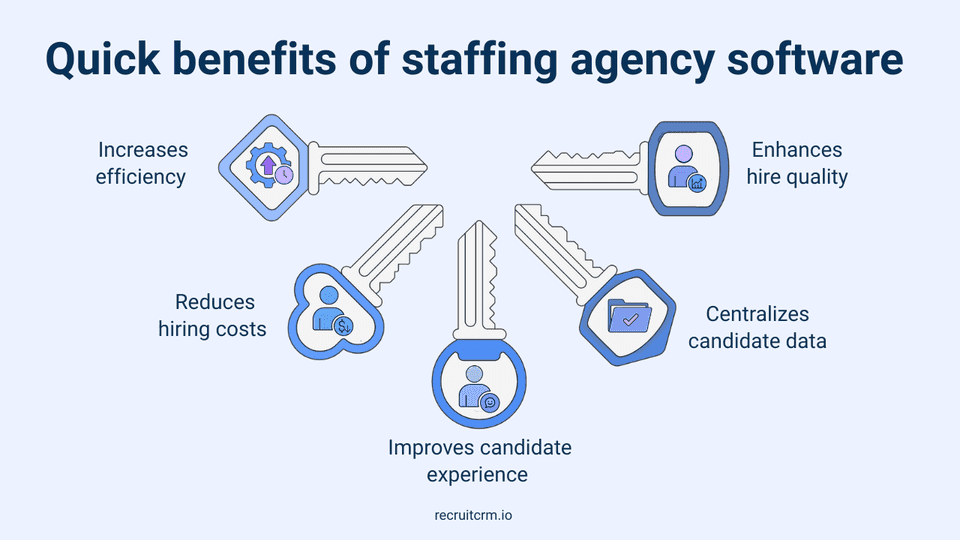 Quick benefits of staffing agency software

Increases efficiency

Enhances hire quality

Reduces hiring costs

Centralizes candidate data

Improves candidate experience

recruitcrm.io