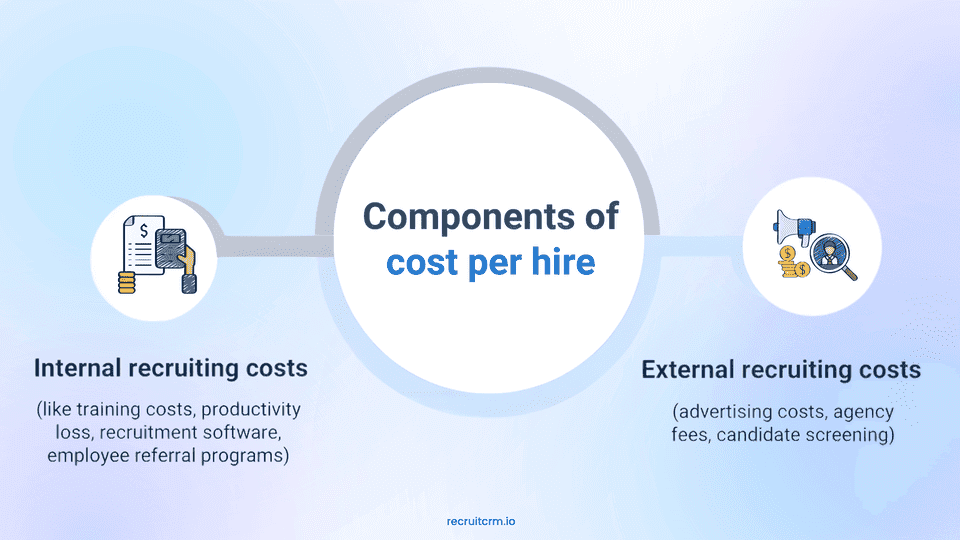 Components of cost per hire

Internal recruiting costs

(like training costs, productivity loss, recruitment software, employee referral programs)

External recruiting costs

(advertising costs, agency fees, candidate screening)

recruitcrm.io