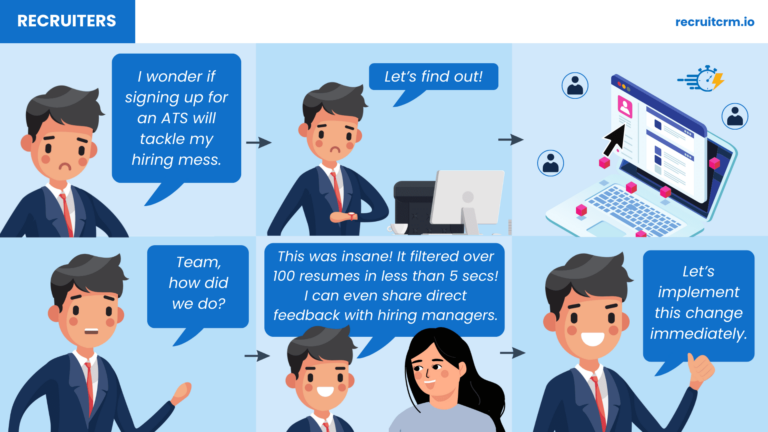 RECRUITERS

recruitcrm.io

I wonder if signing up for an ATS will tackle my hiring mess.

Let's find out!

Team, how did we do?

This was insane! It filtered over 100 resumes in less than 5 secs! I can even share direct feedback with hiring managers.

Let's implement this change immediately.