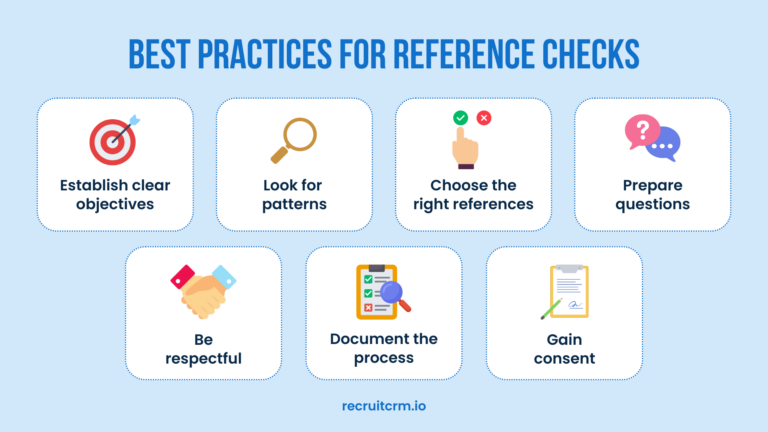 BEST PRACTICES FOR REFERENCE CHECKS

Establish clear objectives

Look for patterns

Choose the right references

Prepare questions

Be respectful

Document the process

Gain consent

recruitcrm.io