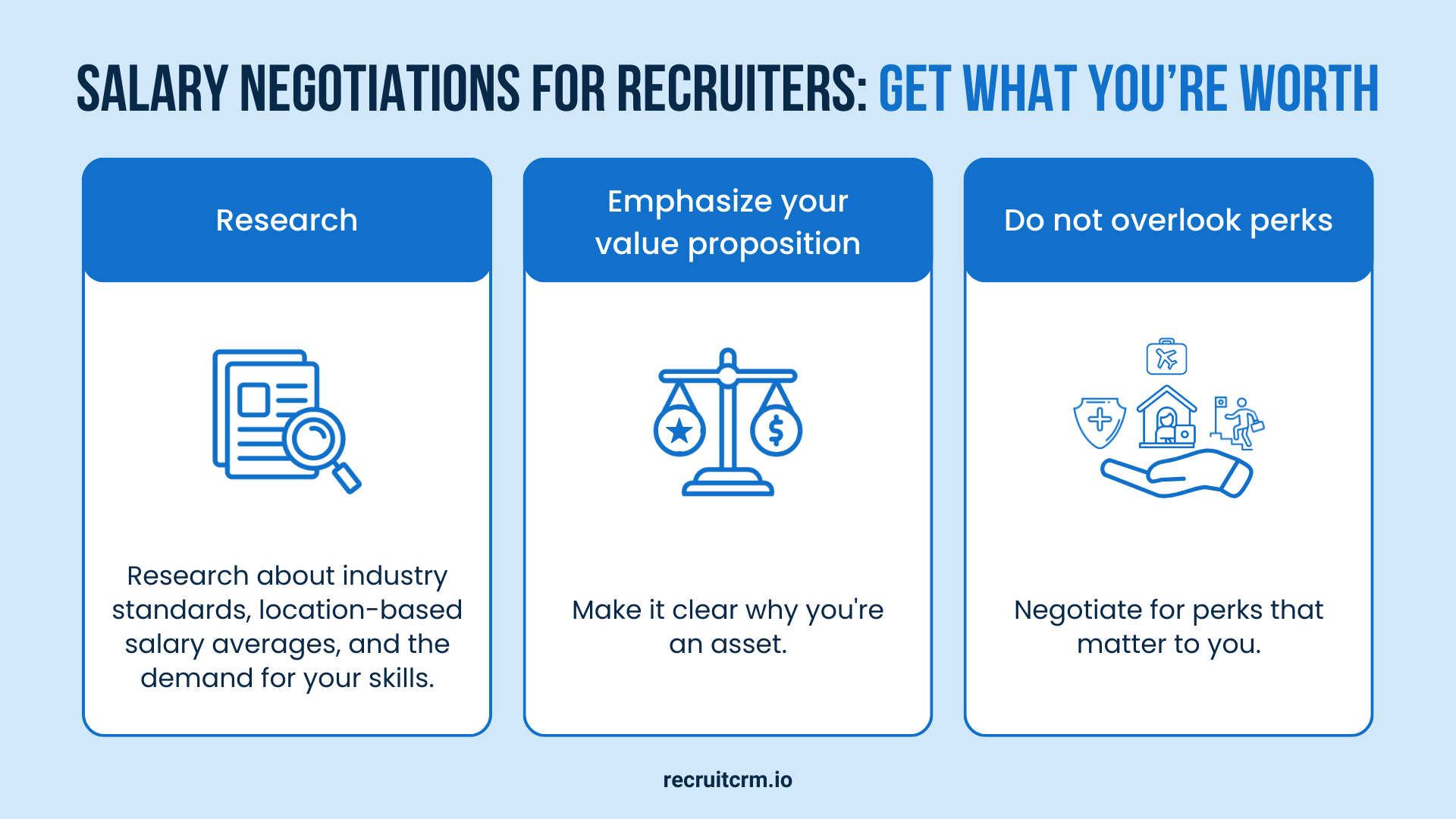 SALARY NEGOTIATIONS FOR RECRUITERS: GET WHAT YOU'RE WORTH

Research

Research about industry standards, location-based salary averages, and the demand for your skills.

Emphasize your value proposition

Make it clear why you're an asset.

Do not overlook perks

Negotiate for perks that matter to you.

recruitcrm.io