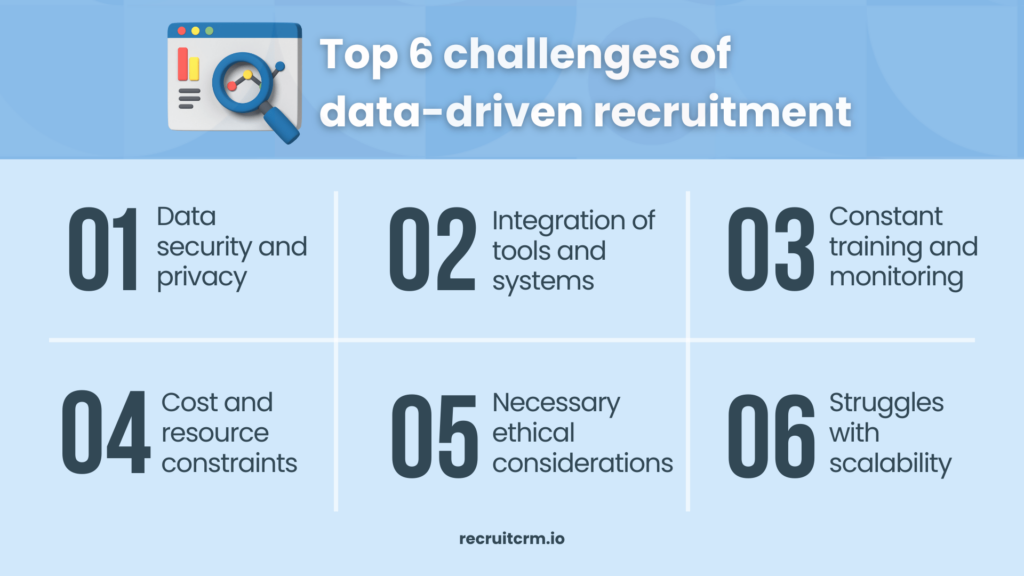 Top 6 challenges of data-driven recruitment

01 Data security and privacy

02 Integration of tools and systems

03 Constant training and monitoring

04 Cost and resource constraints

05 Necessary ethical considerations

06 Struggles with scalability

recruitcrm.io