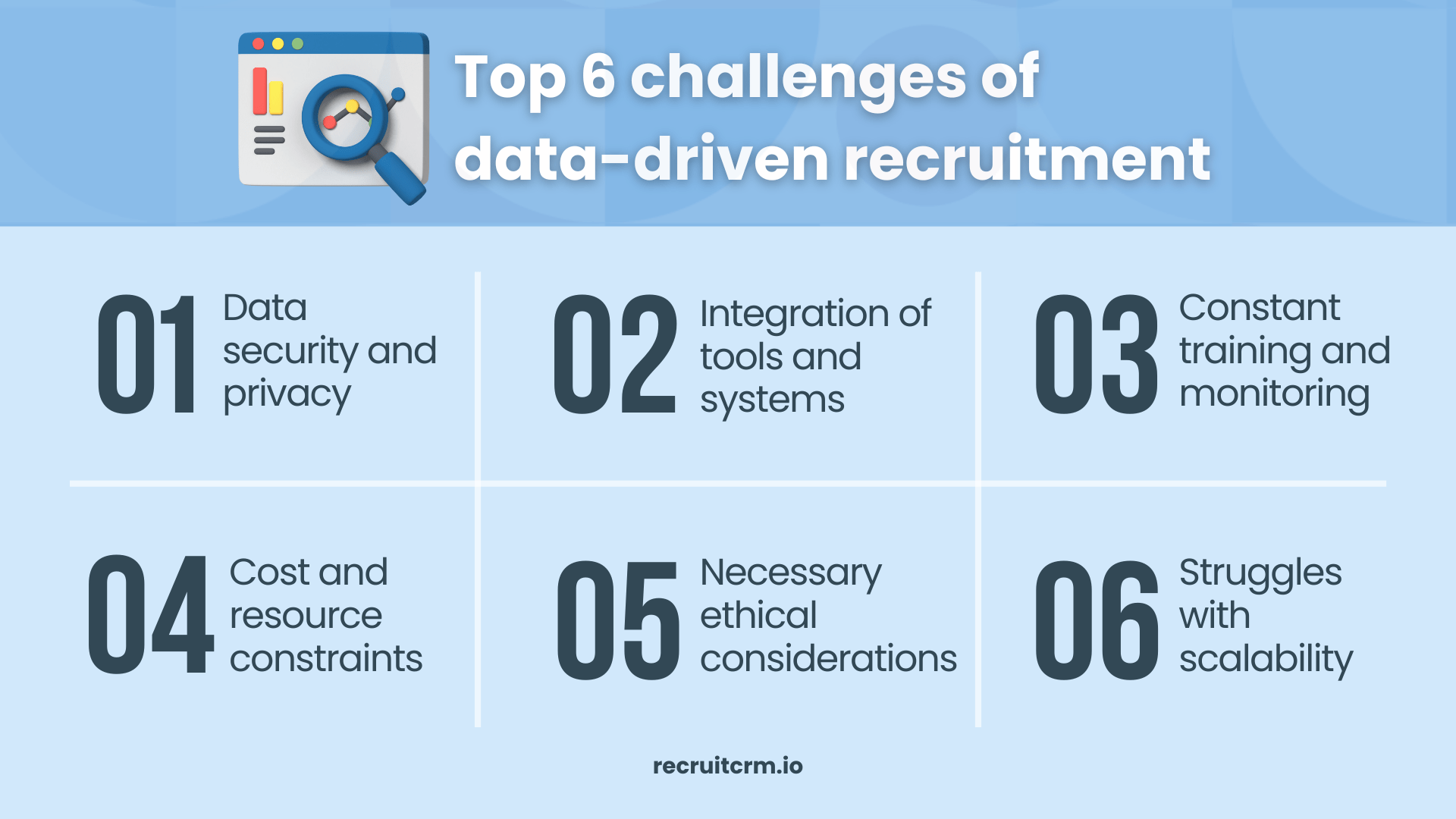 Top 6 challenges of data-driven recruitment

01 Data security and privacy

02 Integration of tools and systems

03 Constant training and monitoring

04 Cost and resource constraints

05 Necessary ethical considerations

06 Struggles with scalability

recruitcrm.io