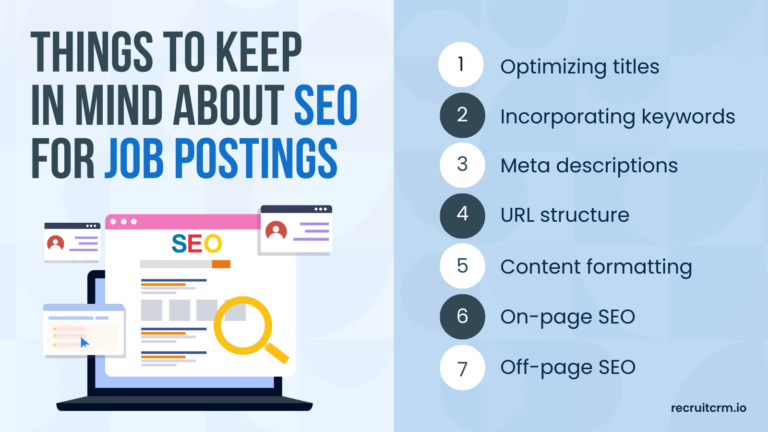 THINGS TO KEEP IN MIND ABOUT SEO FOR JOB POSTINGS

SEO

1 Optimizing titles
2 Incorporating keywords
3 Meta descriptions
4 URL structure
5 Content formatting
6 On-page SEO
7 Off-page SEO

recruitcrm.io