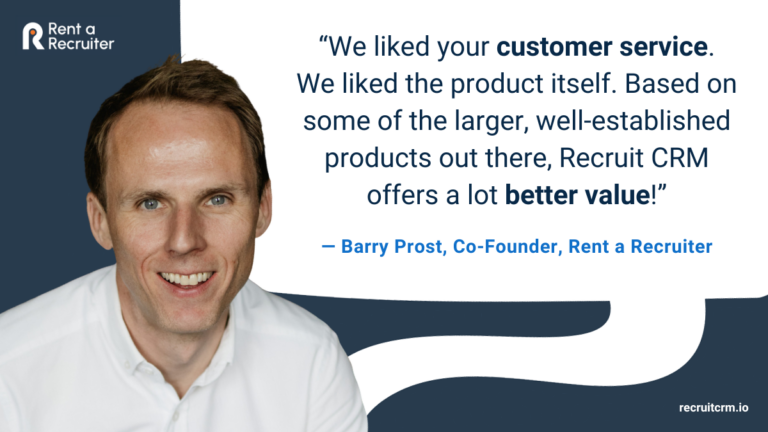 Rent a Recruiter

“We liked your customer service. We liked the product itself. Based on some of the larger, well-established products out there, Recruit CRM offers a lot better value!”

— Barry Prost, Co-Founder, Rent a Recruiter

recruitcrm.io