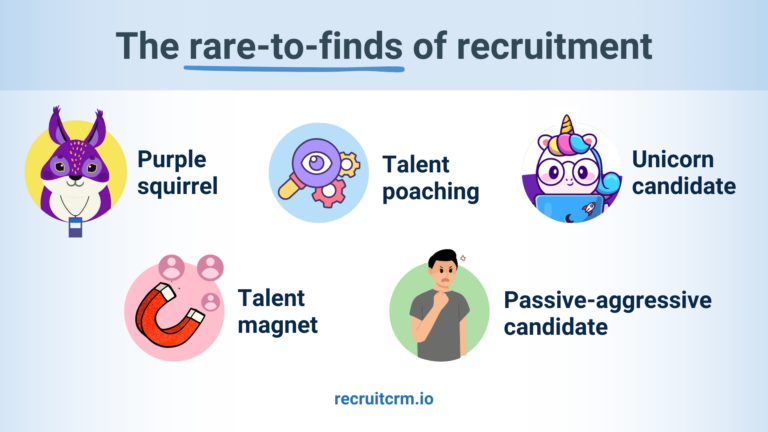 The rare-to-finds of recruitment

Purple squirrel

Talent poaching

Unicorn candidate

Talent magnet

Passive-aggressive candidate

recruitcrm.io