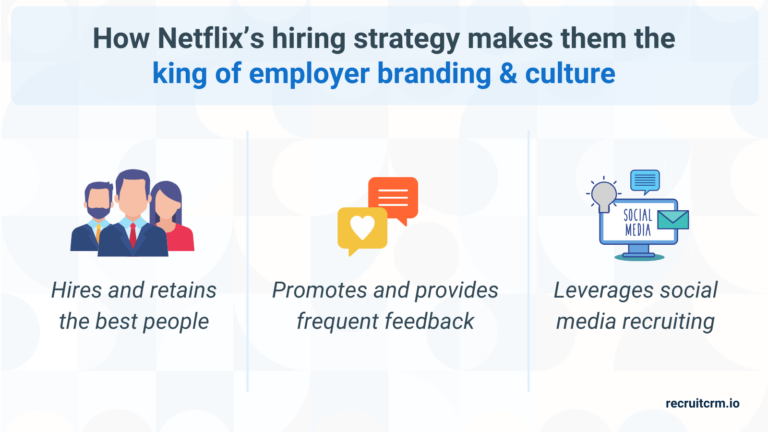 How Netflix's hiring strategy makes them the king of employer branding & culture

Hires and retains the best people

Promotes and provides frequent feedback

SOCIAL MEDIA

Leverages social media recruiting

recruitcrm.io