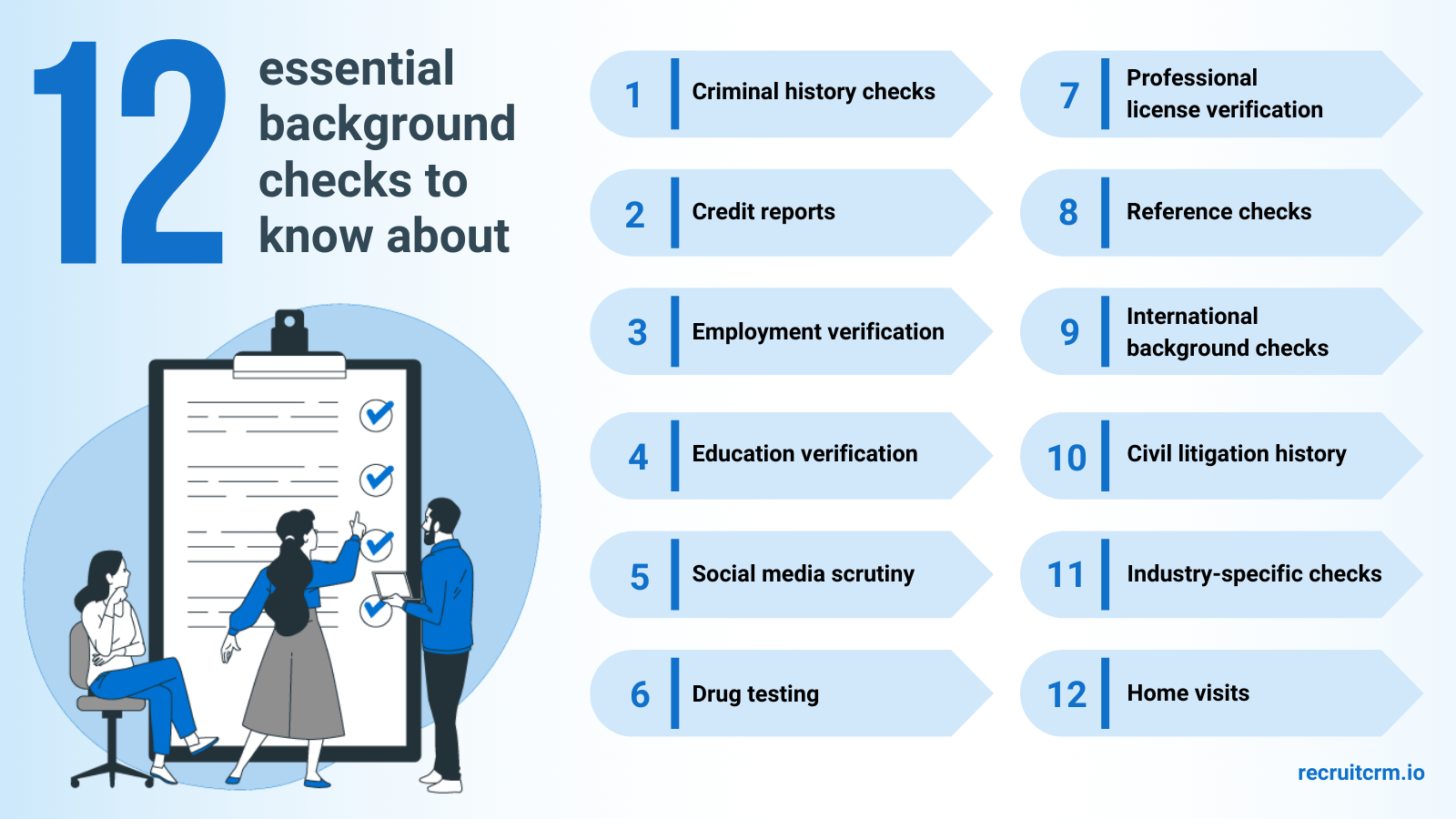 12 essential background checks to know about

1 Criminal history checks

2 Credit reports

3 Employment verification

4 Education verification

5 Social media scrutiny

6 Drug testing

7 Professional license verification

8 Reference checks

9 International background checks

10 Civil litigation history

11 Industry-specific checks

12 Home visits

recruitcrm.io