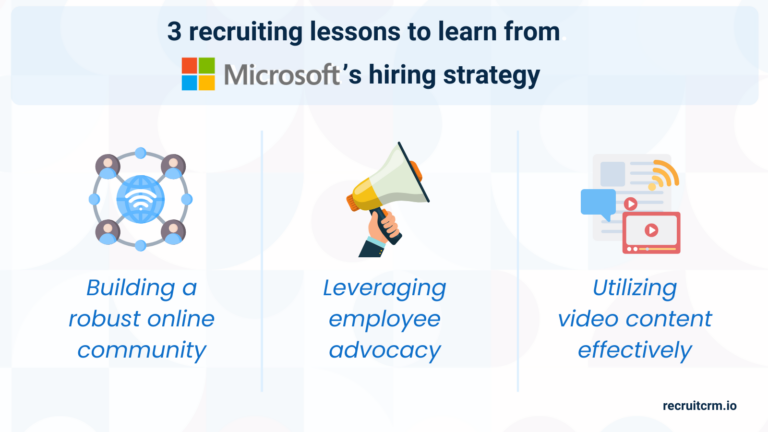 3 recruiting lessons to learn from Microsoft's hiring strategy

Building a robust online community

Leveraging employee advocacy

Utilizing video content effectively

recruitcrm.io