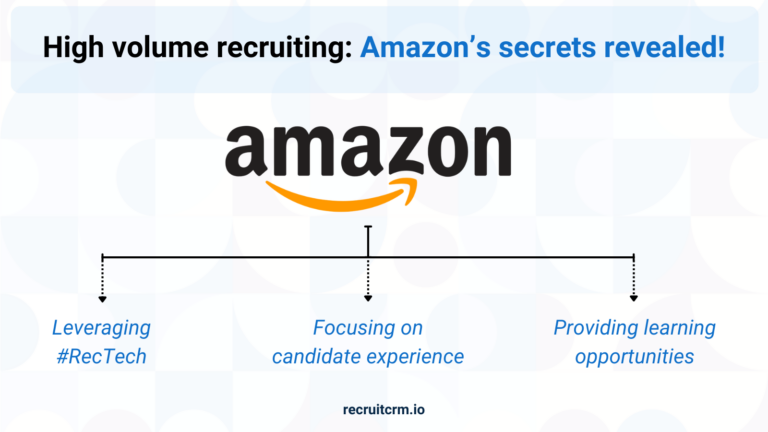 High volume recruiting: Amazon's secrets revealed!

amazon

Leveraging #RecTech

Focusing on candidate experience

Providing learning opportunities

recruitcrm.io