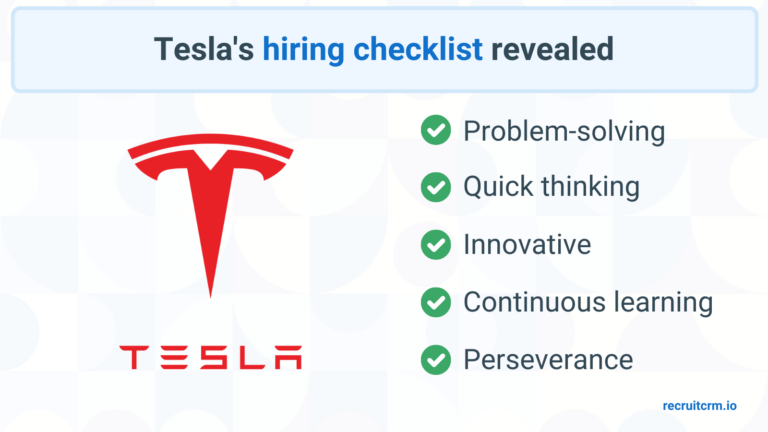 Tesla's hiring checklist revealed

TESLA

Problem-solving

Quick thinking

Innovative

Continuous learning

Perseverance

recruitcrm.io