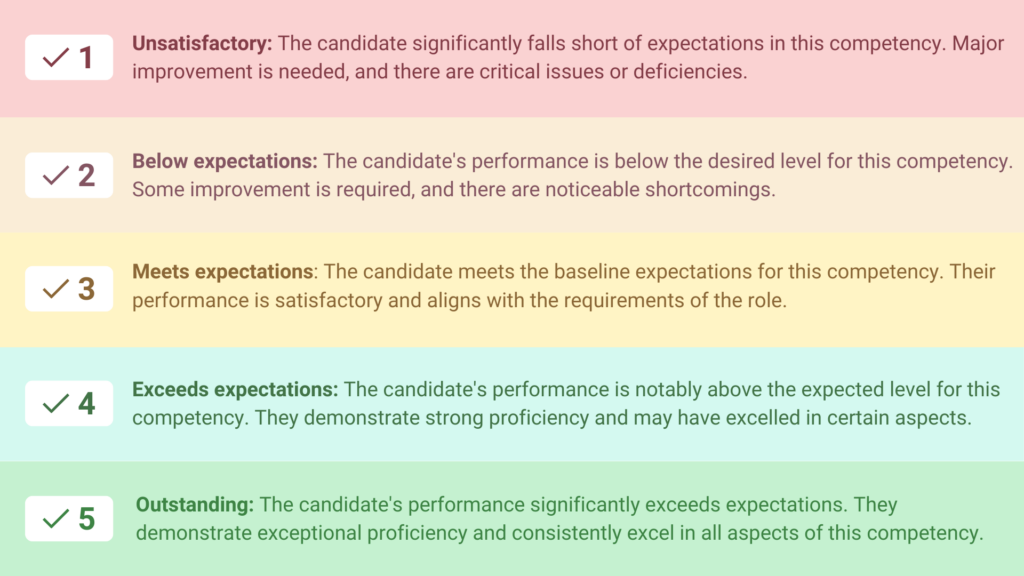 ✓ 1

Unsatisfactory: The candidate significantly falls short of expectations in this competency. Major improvement is needed, and there are critical issues or deficiencies.

✓ 2

Below expectations: The candidate's performance is below the desired level for this competency. Some improvement is required, and there are noticeable shortcomings.

✓ 3

Meets expectations: The candidate meets the baseline expectations for this competency. Their performance is satisfactory and aligns with the requirements of the role.

✓ 4

Exceeds expectations: The candidate's performance is notably above the expected level for this competency. They demonstrate strong proficiency and may have excelled in certain aspects.

✓ 5

Outstanding: The candidate's performance significantly exceeds expectations. They demonstrate exceptional proficiency and consistently excel in all aspects of this competency.