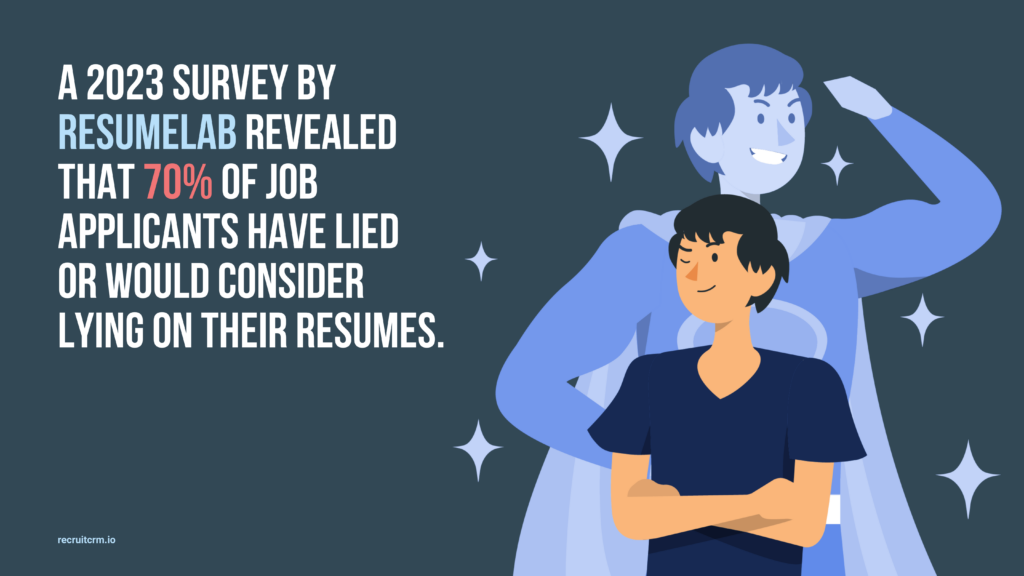 A 2023 SURVEY BY RESUMELAB REVEALED THAT 70% OF JOB APPLICANTS HAVE LIED OR WOULD CONSIDER LYING ON THEIR RESUMES.

recruitcrm.io