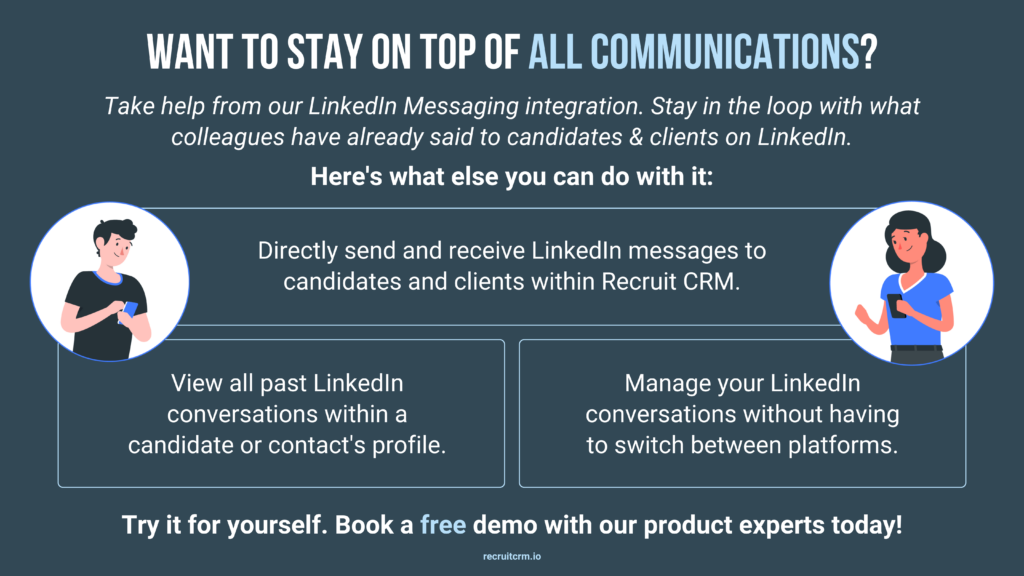 WANT TO STAY ON TOP OF ALL COMMUNICATIONS?

Take help from our LinkedIn Messaging integration. Stay in the loop with what colleagues have already said to candidates & clients on LinkedIn.

Here's what else you can do with it:

Directly send and receive LinkedIn messages to candidates and clients within Recruit CRM.

View all past LinkedIn conversations within a candidate or contact's profile.

Manage your LinkedIn conversations without having to switch between platforms.

Try it for yourself. Book a free demo with our product experts today!

recruitcrm.io