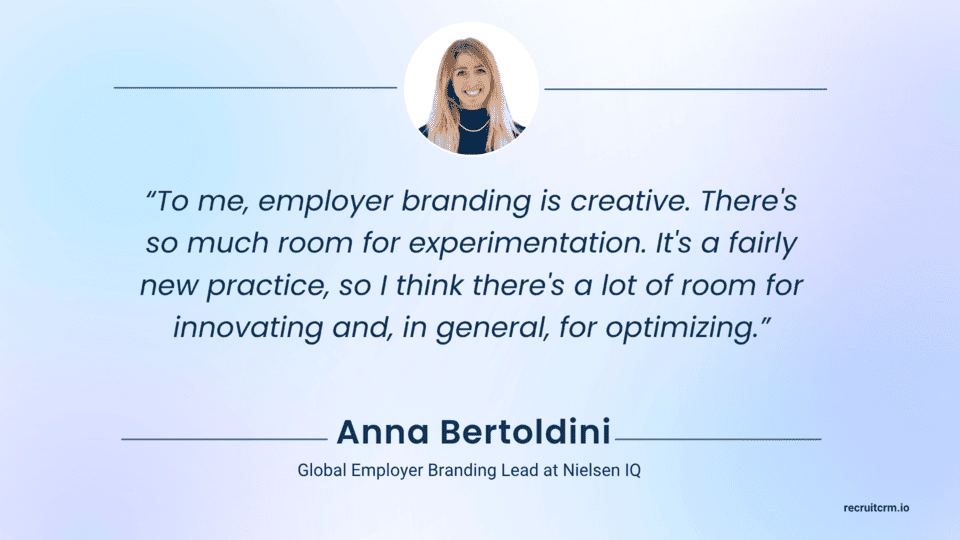 “To me, employer branding is creative. There's so much room for experimentation. It's a fairly new practice, so I think there's a lot of room for innovating and, in general, for optimizing.”

Anna Bertoldini

Global Employer Branding Lead at Nielsen IQ

recruitcrm.io