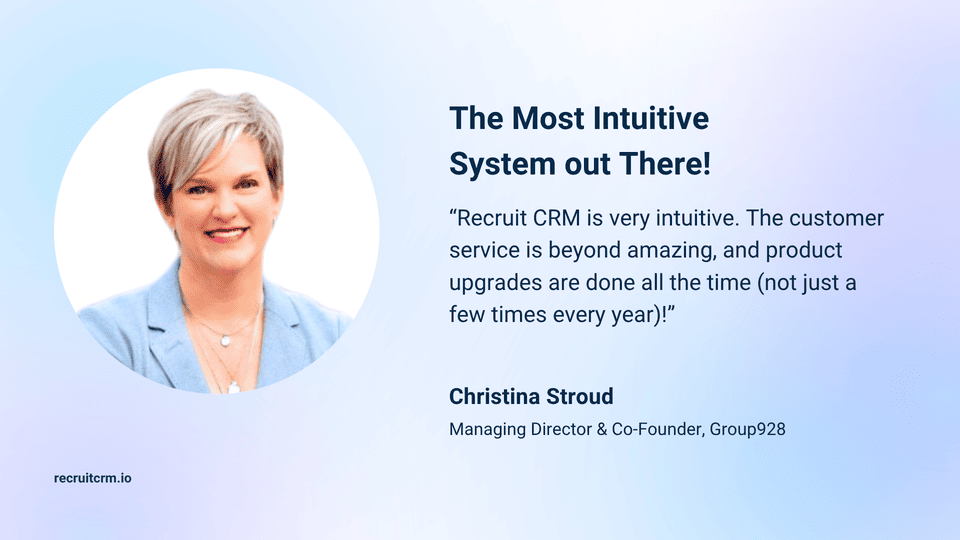 The Most Intuitive System out There!

“Recruit CRM is very intuitive. The customer service is beyond amazing, and product upgrades are done all the time (not just a few times every year)!”

Christina Stroud

Managing Director & Co-Founder, Group928

recruitcrm.io