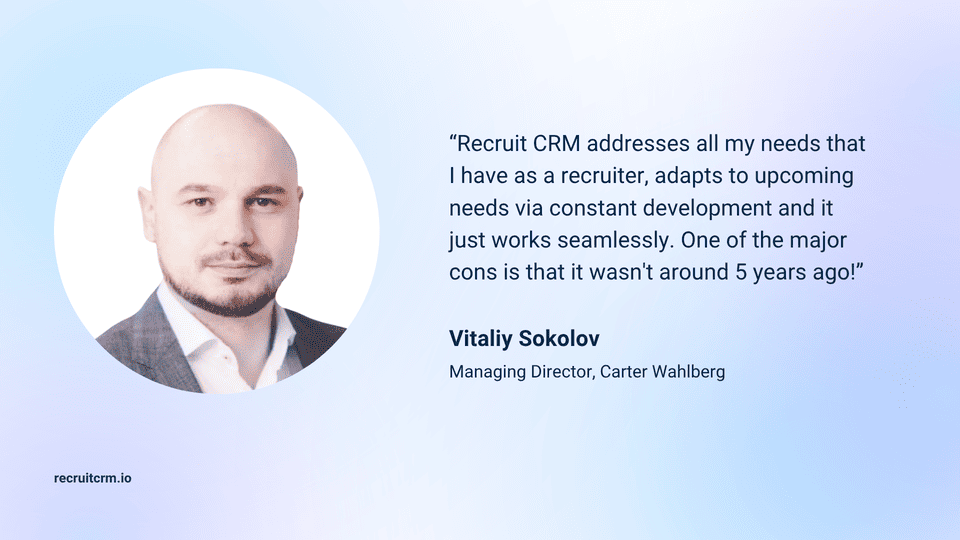 “Recruit CRM addresses all my needs that I have as a recruiter, adapts to upcoming needs via constant development and it just works seamlessly. One of the major cons is that it wasn't around 5 years ago!”

Vitaliy Sokolov

Managing Director, Carter Wahlberg

recruitcrm.io