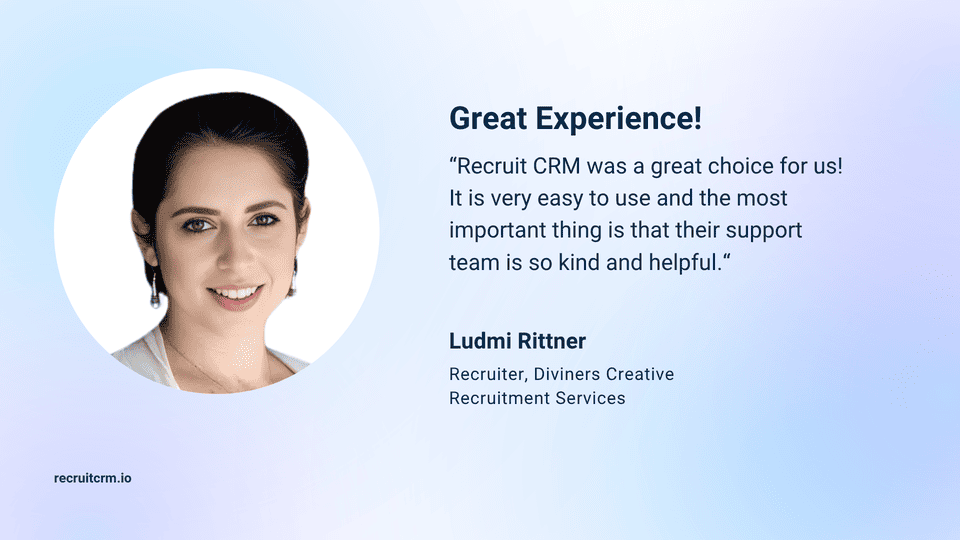 Great Experience!

“Recruit CRM was a great choice for us! It is very easy to use and the most important thing is that their support team is so kind and helpful.“

Ludmi Rittner

Recruiter, Diviners Creative Recruitment Services

recruitcrm.io