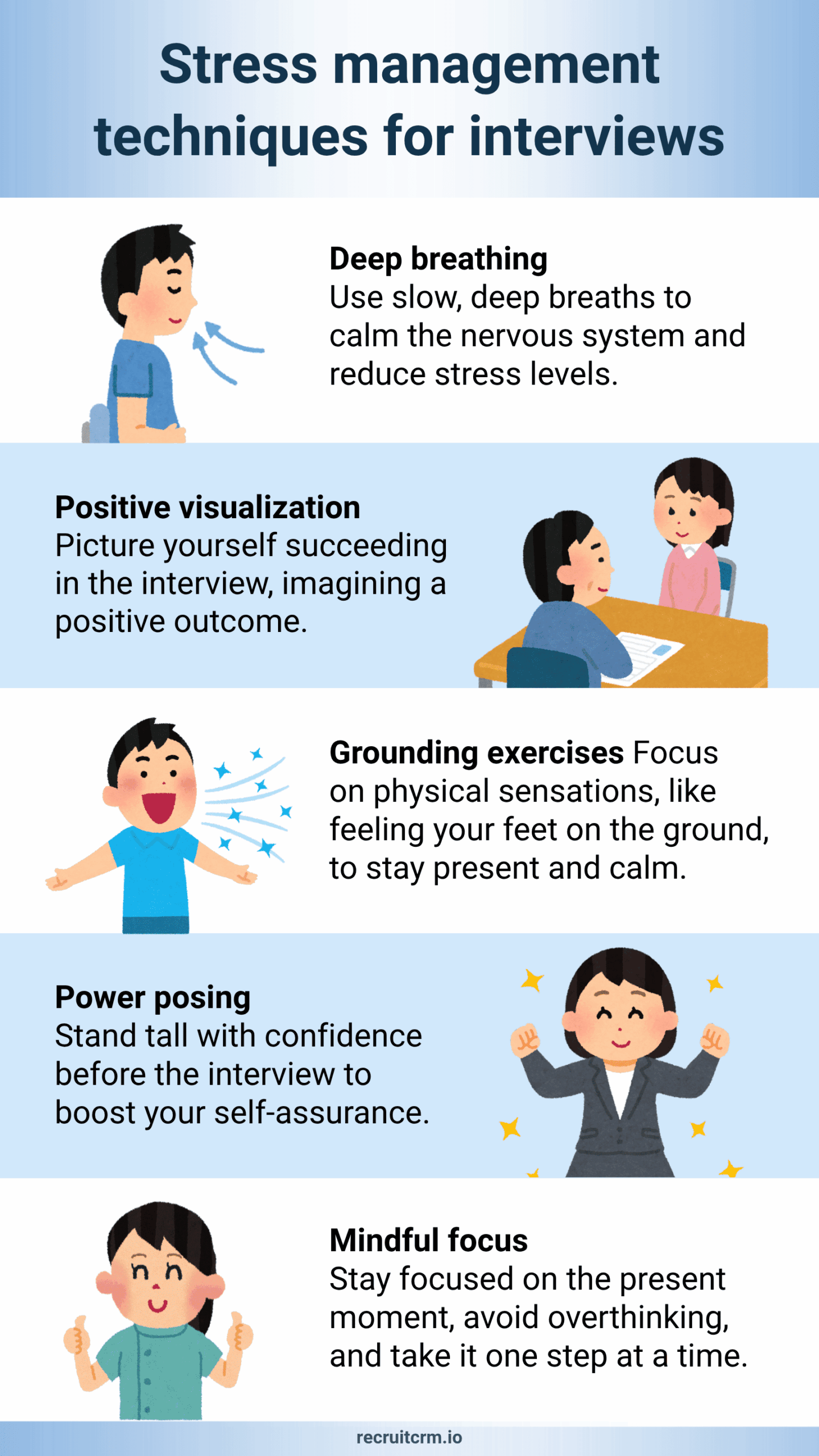 Stress management techniques for interviews

Deep breathing
Use slow, deep breaths to calm the nervous system and reduce stress levels.

Positive visualization
Picture yourself succeeding in the interview, imagining a positive outcome.

Grounding exercises Focus on physical sensations, like feeling your feet on the ground, to stay present and calm.

Power posing
Stand tall with confidence before the interview to boost your self-assurance.

Mindful focus
Stay focused on the present moment, avoid overthinking, and take it one step at a time.

recruitcrm.io