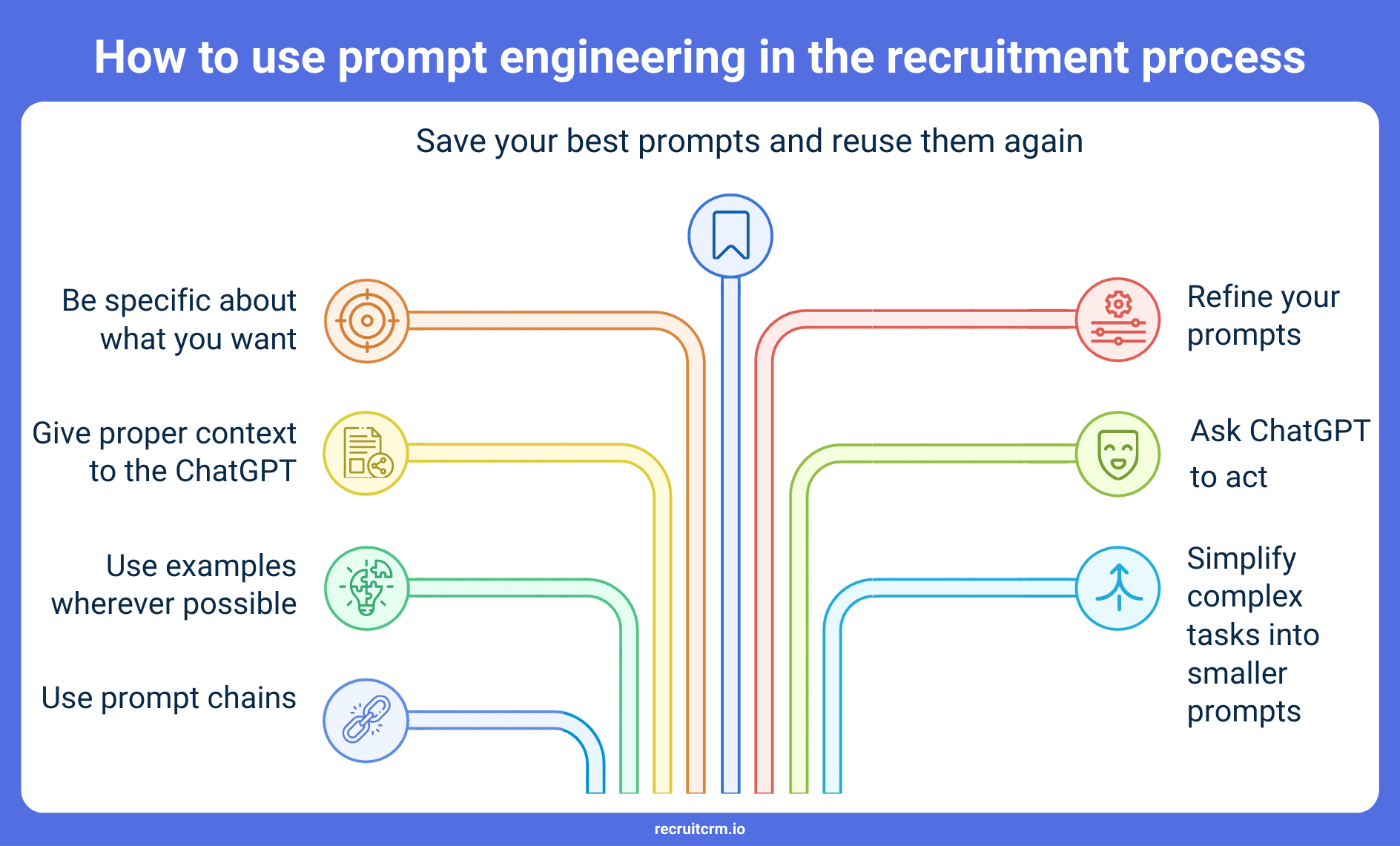 How to use prompt engineering in the recruitment process

Save your best prompts and reuse them again

Be specific about what you want

Give proper context to the ChatGPT

Use examples wherever possible

Use prompt chains

Refine your prompts

Ask ChatGPT to act

Simplify complex tasks into smaller prompts

recruitcrm.io