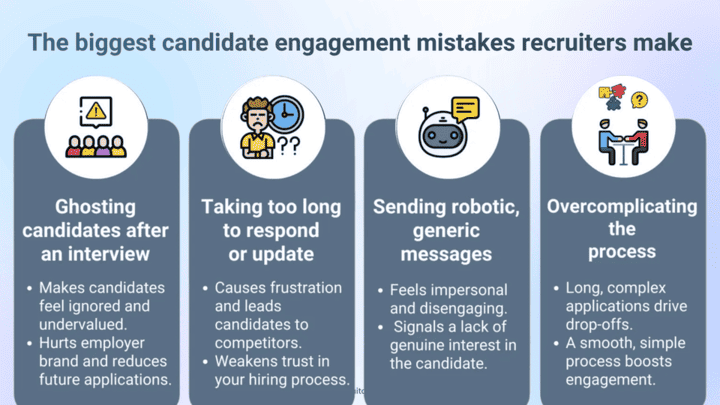 The biggest candidate engagement mistakes recruiters make

Ghosting candidates after an interview

- Makes candidates feel ignored and undervalued.
- Hurts employer brand and reduces future applications.

Taking too long to respond or update

- Causes frustration and leads candidates to competitors.
- Weakens trust in your hiring process.

Sending robotic, generic messages

- Feels impersonal and disengaging.
- Signals a lack of genuine interest in the candidate.

Overcomplicating the process

- Long, complex applications drive drop-offs.
- A smooth, simple process boosts engagement.